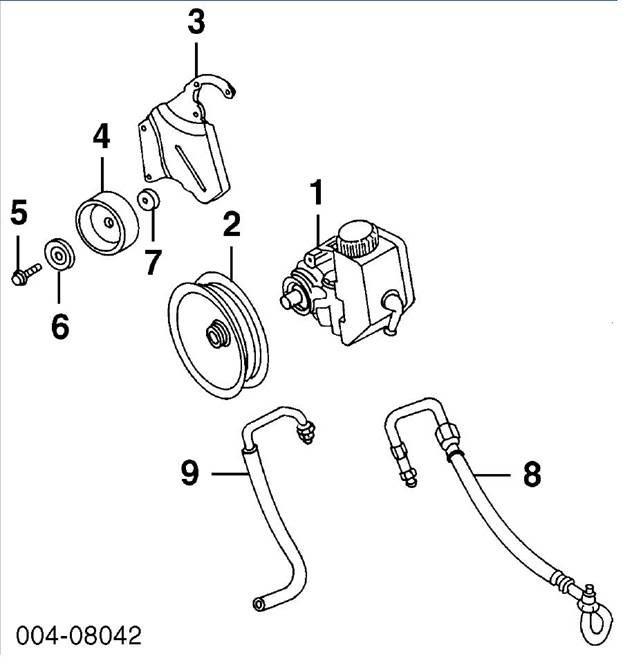 3
4
1
5
7
2
6
9
8
004-08042